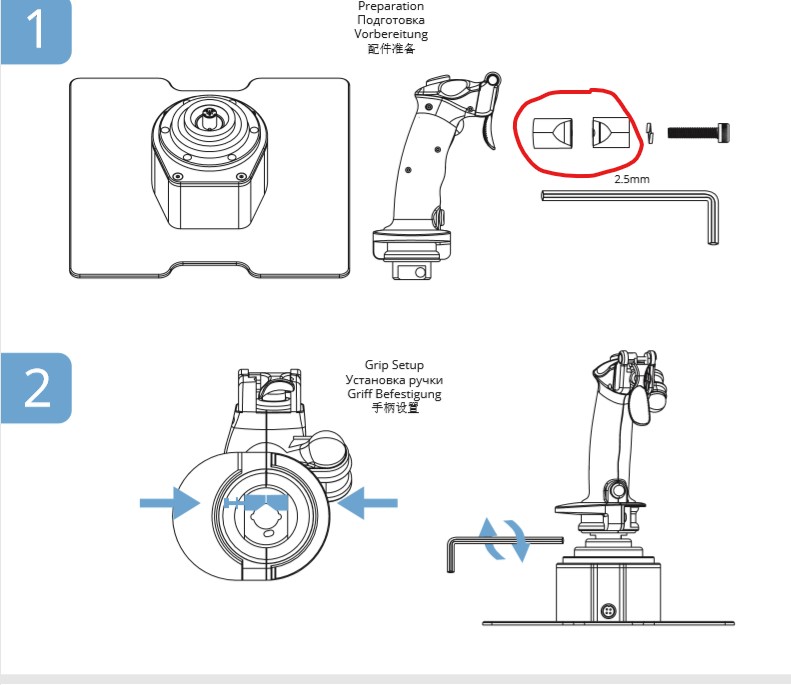 1

Preparation
Подготовка
Vorbereitung
配件准备

2.5mm

2

Grip Setup
Установка ручки
Griff Befestigung
手柄设置